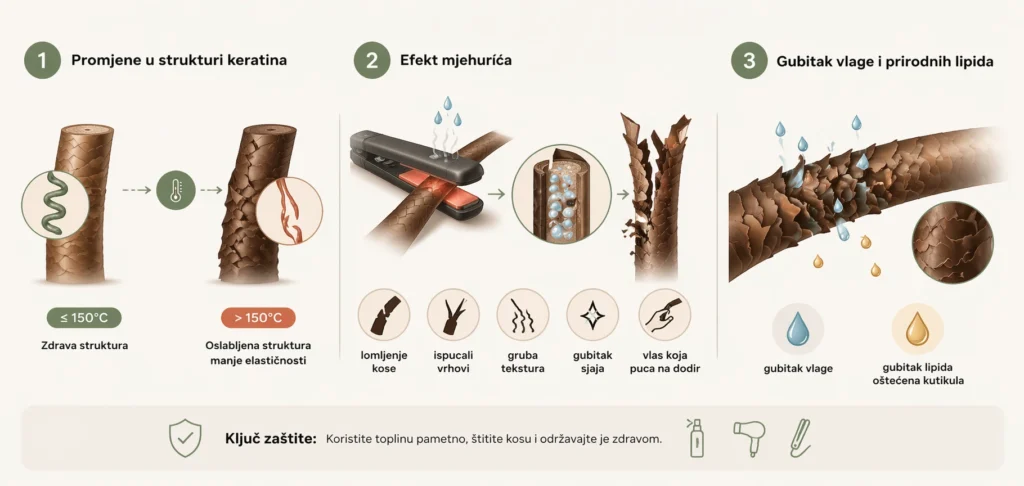 1 Promjene u strukturi keratina

≤ 150°C
Zdrava struktura

> 150°C
Oslabljena struktura manje elastičnosti

2 Efekt mjehurića

lomljenje kose

ispucali vrhovi

gruba tekstura

gubitak sjaja

vlas koja puca na dodir

3 Gubitak vlage i prirodnih lipida

gubitak vlage

gubitak lipida oštećena kutikula

Ključ zaštite: Koristite toplinu pametno, štitite kosu i održavajte je zdravom.